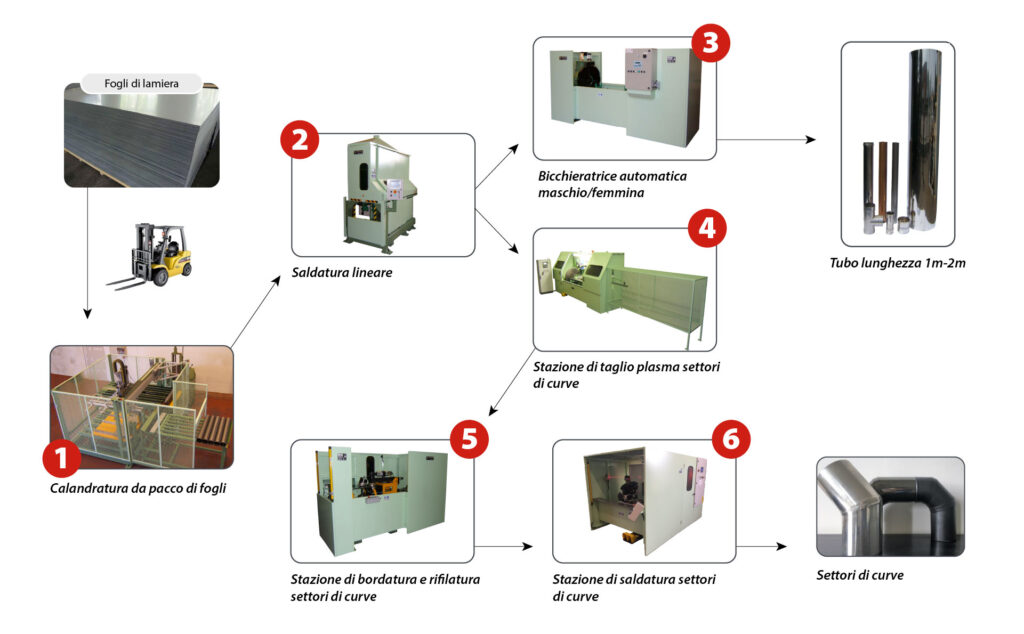 Fogli di lamiera

1

Calandratura da pacco di fogli

2

Saldatura lineare

3

Bicchieratrice automatica maschio/femmina

Tubo lunghezza 1m-2m

4

Stazione di taglio plasma settori di curve

5

Stazione di bordatura e rifilatura settori di curve

6

Stazione di saldatura settori di curve

Settori di curve