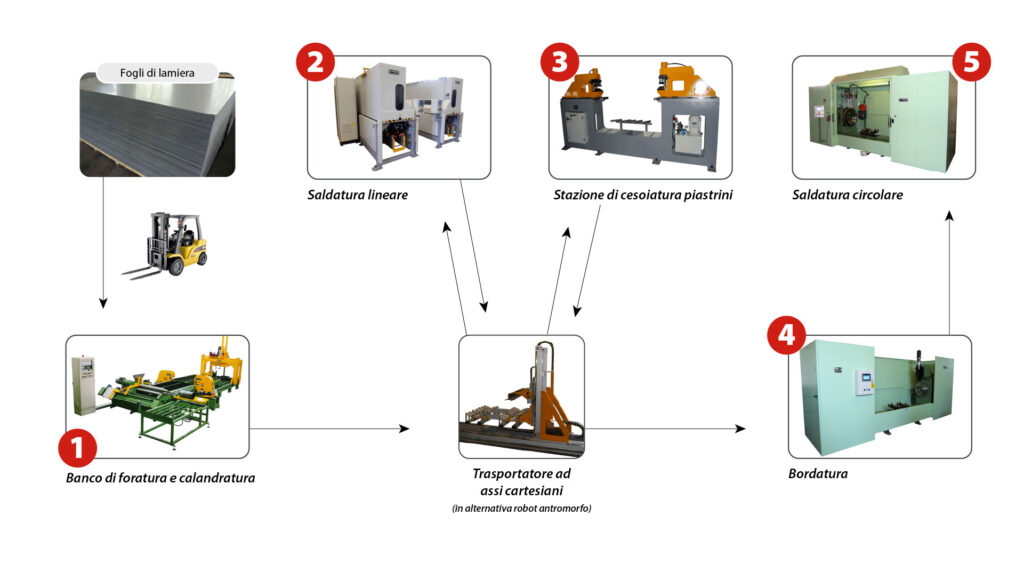 Fogli di lamiera

2

Saldatura lineare

3

Stazione di cesoiatura piastrini

5

Saldatura circolare

1

Banco di foratura e calandratura

Trasportatore ad assi cartesiani

(in alternativa robot antromorfo)

4

Bordatura